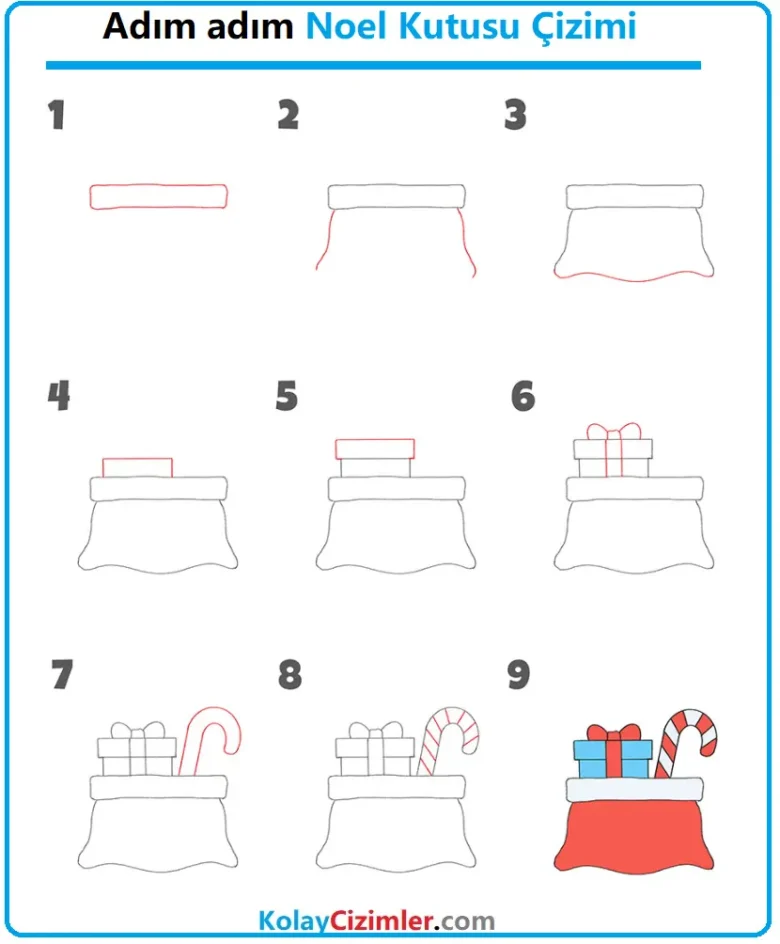 Adım adım Noel Kutusu Çizimi

1

2

3

4

5

6

7

8

9

KolayCizimler.com