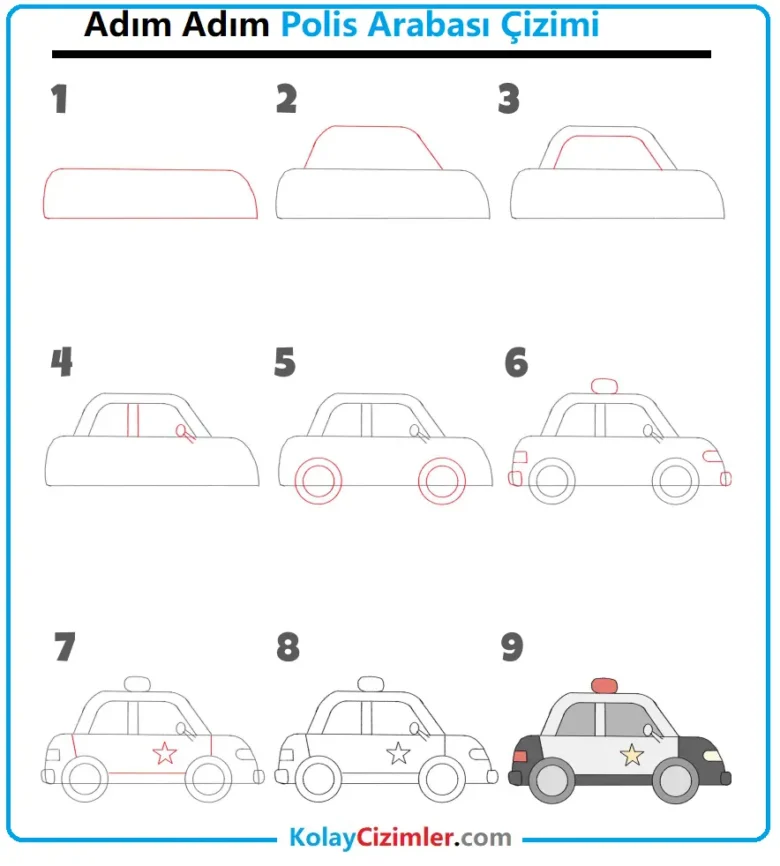 Adım Adım Polis Arabası Çizimi

1

2

3

4

5

6

7

8

9

KolayCizimler.com